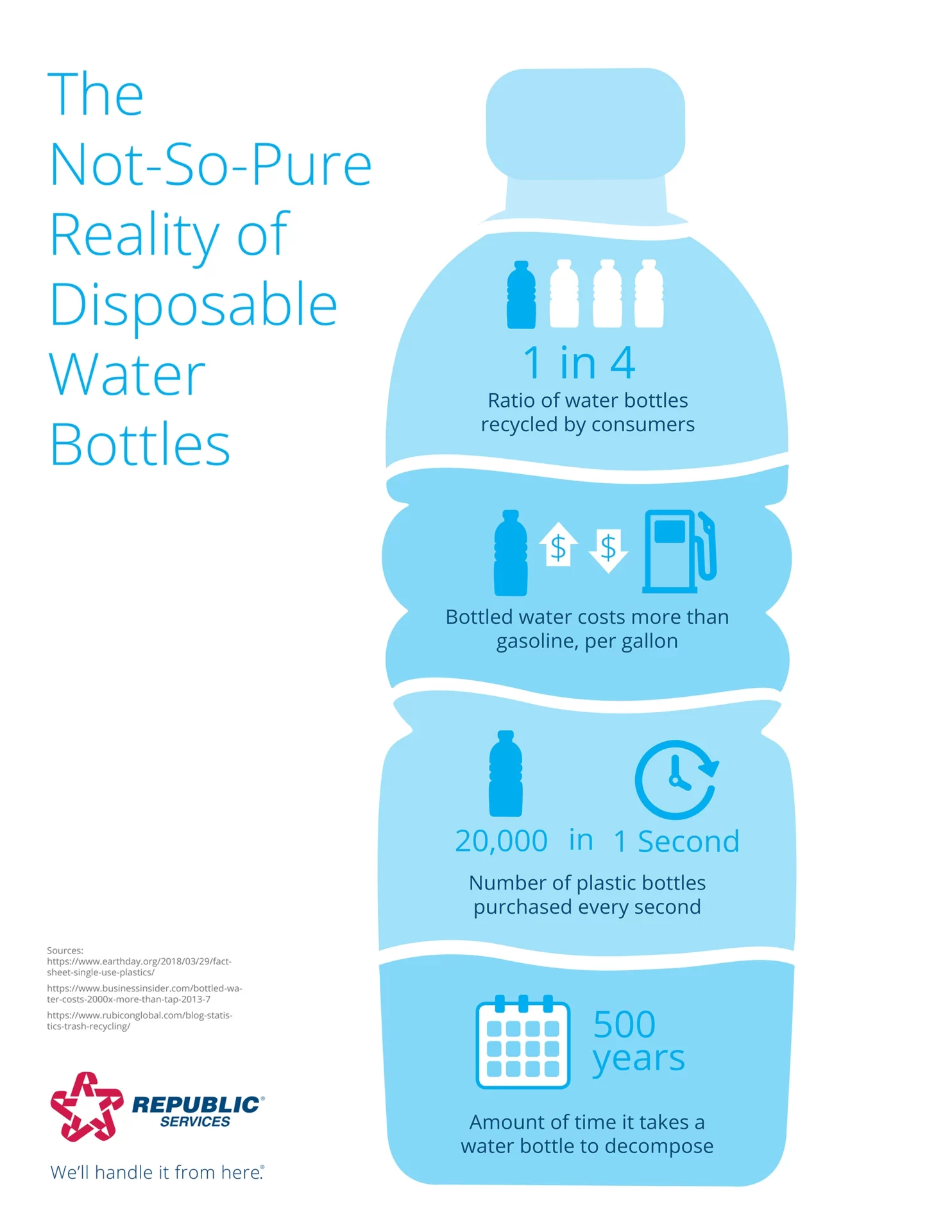 The Not-So-Pure Reality of Disposable Water Bottles

1 in 4
Ratio of water bottles recycled by consumers

$ $
Bottled water costs more than gasoline, per gallon

20,000 in 1 Second
Number of plastic bottles purchased every second

500 years
Amount of time it takes a water bottle to decompose

Sources:
https://www.earthday.org/2018/03/29/fact-sheet-single-use-plastics/
https://www.businessinsider.com/bottled-water-costs-2000x-more-than-tap-2013-7
https://www.rubiconglobal.com/blog-statistics-trash-recycling/

REPUBLIC® SERVICES

We'll handle it from here.®